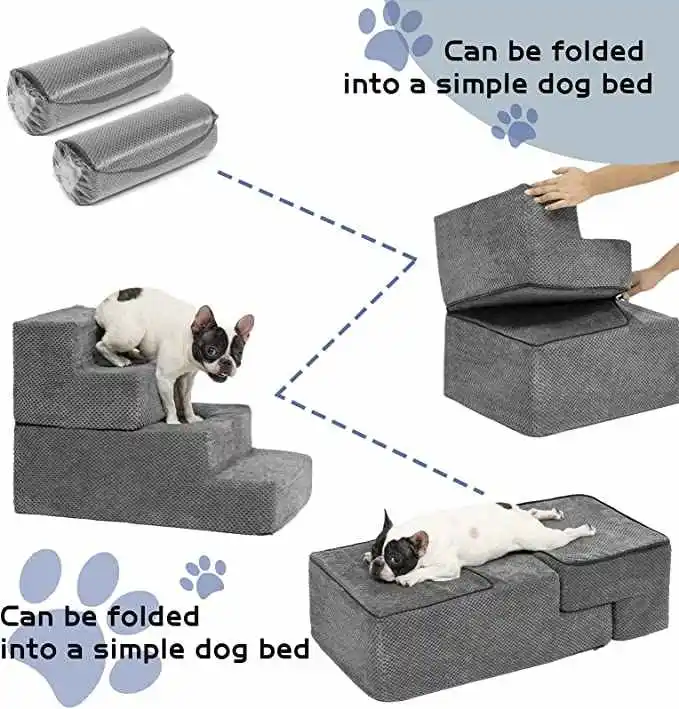 Can be folded into a simple dog bed

Can be folded into a simple dog bed