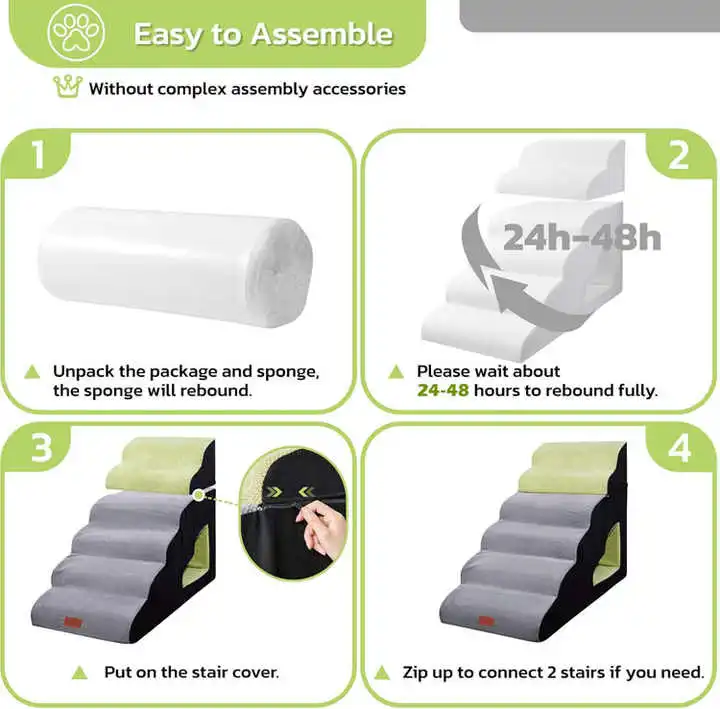 Easy to Assemble

Without complex assembly accessories

1

Unpack the package and sponge, the sponge will rebound.

2

24h-48h

Please wait about 24-48 hours to rebound fully.

3

Put on the stair cover.

4

Zip up to connect 2 stairs if you need.