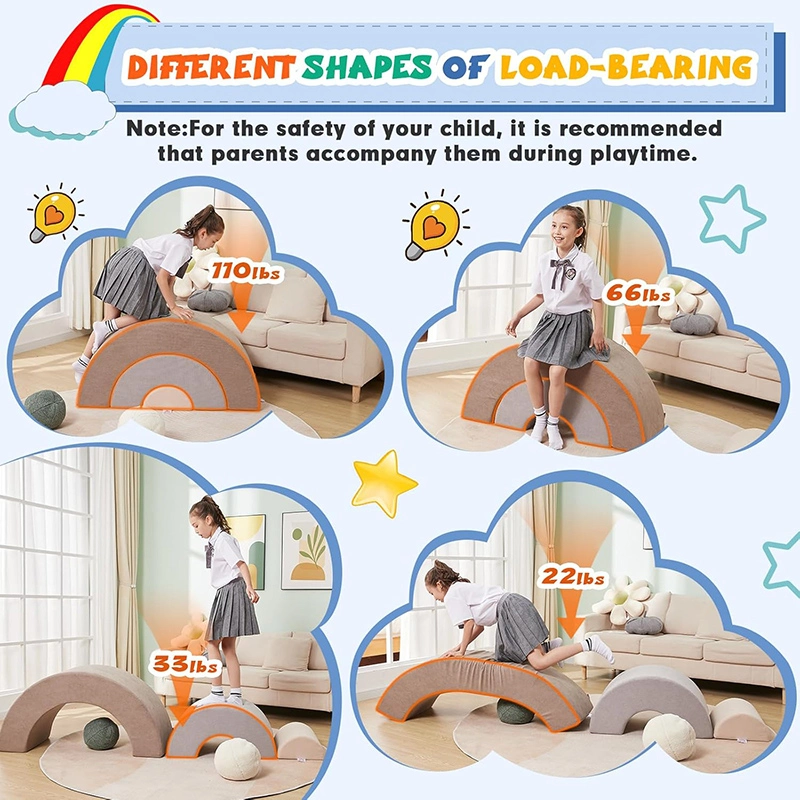 DIFFERENT SHAPES OF LOAD-BEARING

Note:For the safety of your child, it is recommended that parents accompany them during playtime.

110lbs

66lbs

33lbs

22lbs