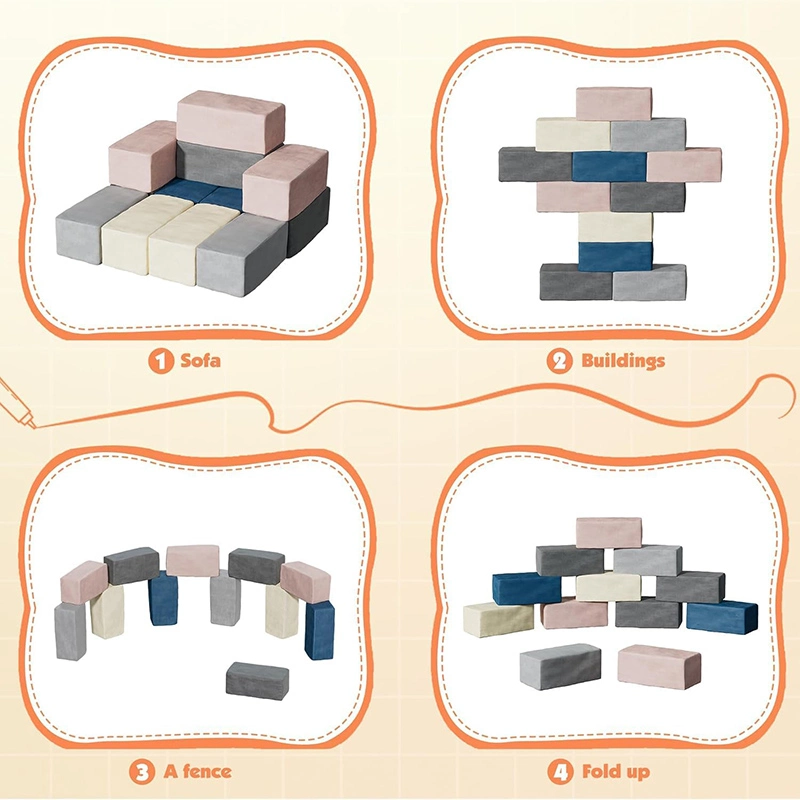 1 Sofa

2 Buildings

3 A fence

4 Fold up